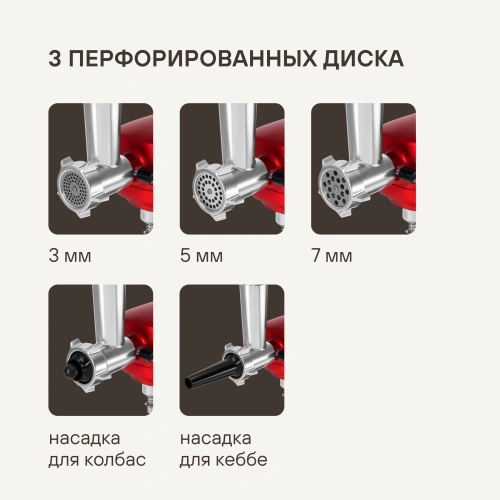 3 ПЕРФОРИРОВАННЫХ ДИСКА

3 мм

5 мм

7 мм

насадка для колбас

насадка для кеббе