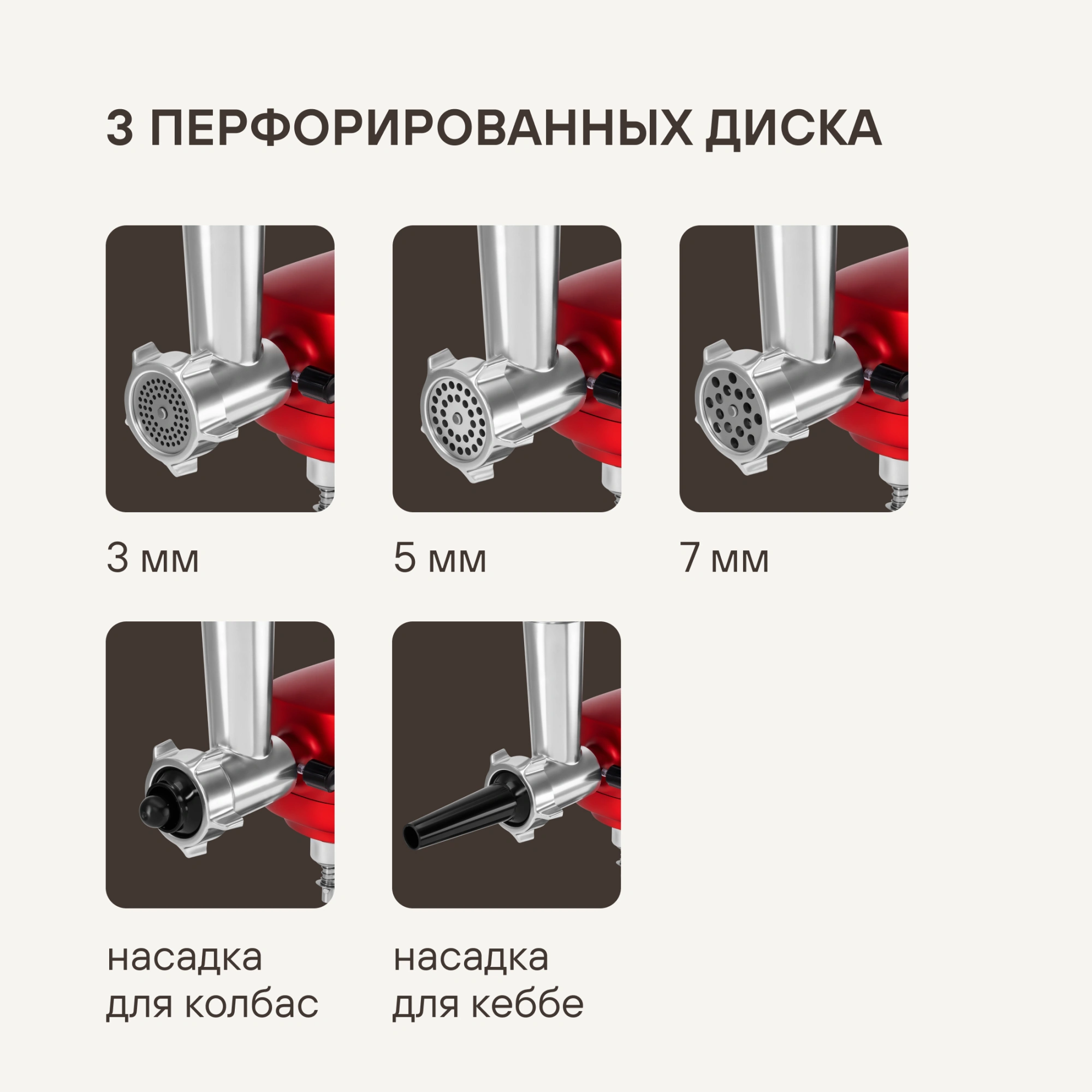 3 ПЕРФОРИРОВАННЫХ ДИСКА

3 мм

5 мм

7 мм

насадка для колбас

насадка для кеббе